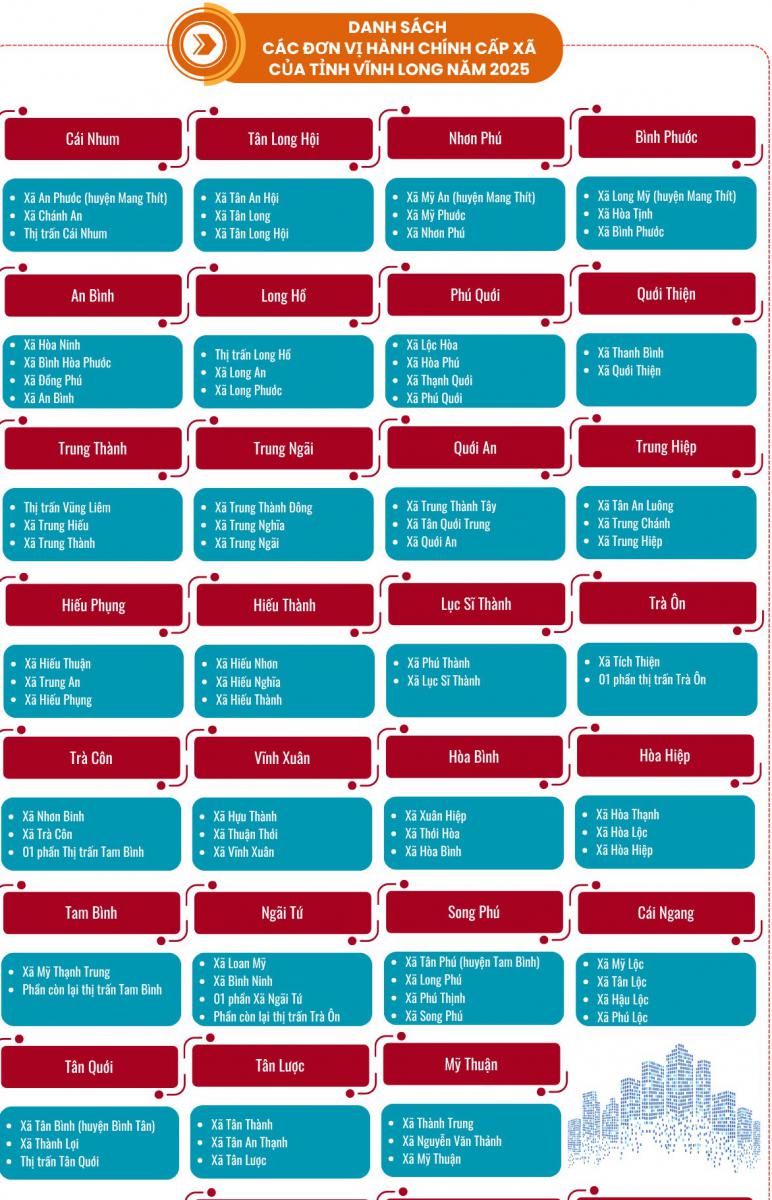 DANH SÁCH
CÁC ĐƠN VỊ HÀNH CHÍNH CẤP XÃ
CỦA TỈNH VĨNH LONG NĂM 2025

Cái Nhum
- Xã An Phước (huyện Mang Thít)
- Xã Chánh An
- Thị trấn Cái Nhum

Tân Long Hội
- Xã Tân An Hội
- Xã Tân Long
- Xã Tân Long Hội

Nhơn Phú
- Xã Mỹ An (huyện Mang Thít)
- Xã Mỹ Phước
- Xã Nhơn Phú

Bình Phước
- Xã Long Mỹ (huyện Mang Thít)
- Xã Hòa Tịnh
- Xã Bình Phước

An Bình
- Xã Hòa Ninh
- Xã Bình Hòa Phước
- Xã Đồng Phú
- Xã An Bình

Long Hồ
- Thị trấn Long Hồ
- Xã Long An
- Xã Long Phước

Phú Quới
- Xã Lộc Hòa
- Xã Hòa Phú
- Xã Thạnh Quới
- Xã Phú Quới

Quới Thiện
- Xã Thanh Bình
- Xã Quới Thiện

Trung Thành
- Thị trấn Vũng Liêm
- Xã Trung Hiếu
- Xã Trung Thành

Trung Ngãi
- Xã Trung Thành Đông
- Xã Trung Nghĩa
- Xã Trung Ngãi

Quới An
- Xã Trung Thành Tây
- Xã Tân Quới Trung
- Xã Quới An

Trung Hiệp
- Xã Tân An Luông
- Xã Trung Chánh
- Xã Trung Hiệp

Hiếu Phụng
- Xã Hiếu Thuận
- Xã Trung An
- Xã Hiếu Phụng

Hiếu Thành
- Xã Hiếu Nhơn
- Xã Hiếu Nghĩa
- Xã Hiếu Thành

Lục Sĩ Thành
- Xã Phú Thành
- Xã Lục Sĩ Thành

Trà Ôn
- Xã Tích Thiện
- 01 phần thị trấn Trà Ôn

Trà Côn
- Xã Nhơn Bình
- Xã Trà Côn
- 01 phần Thị trấn Tam Bình

Vĩnh Xuân
- Xã Hựu Thành
- Xã Thuận Thới
- Xã Vĩnh Xuân

Hòa Bình
- Xã Xuân Hiệp
- Xã Thới Hòa
- Xã Hòa Bình

Hòa Hiệp
- Xã Hòa Thạnh
- Xã Hòa Lộc
- Xã Hòa Hiệp

Tam Bình
- Xã Mỹ Thạnh Trung
- Phần còn lại thị trấn Tam Bình

Ngãi Tứ
- Xã Loan Mỹ
- Xã Bình Ninh
- 01 phần Xã Ngãi Tứ
- Phần còn lại thị trấn Trà Ôn

Song Phú
- Xã Tân Phú (huyện Tam Bình)
- Xã Long Phú
- Xã Phú Thịnh
- Xã Song Phú

Cái Ngang
- Xã Mỹ Lộc
- Xã Tân Lộc
- Xã Hậu Lộc
- Xã Phú Lộc

Tân Quới
- Xã Tân Bình (huyện Bình Tân)
- Xã Thành Lợi
- Thị trấn Tân Quới

Tân Lược
- Xã Tân Thành
- Xã Tân An Thạnh
- Xã Tân Lược

Mỹ Thuận
- Xã Thành Trung
- Xã Nguyễn Văn Thảnh
- Xã Mỹ Thuận