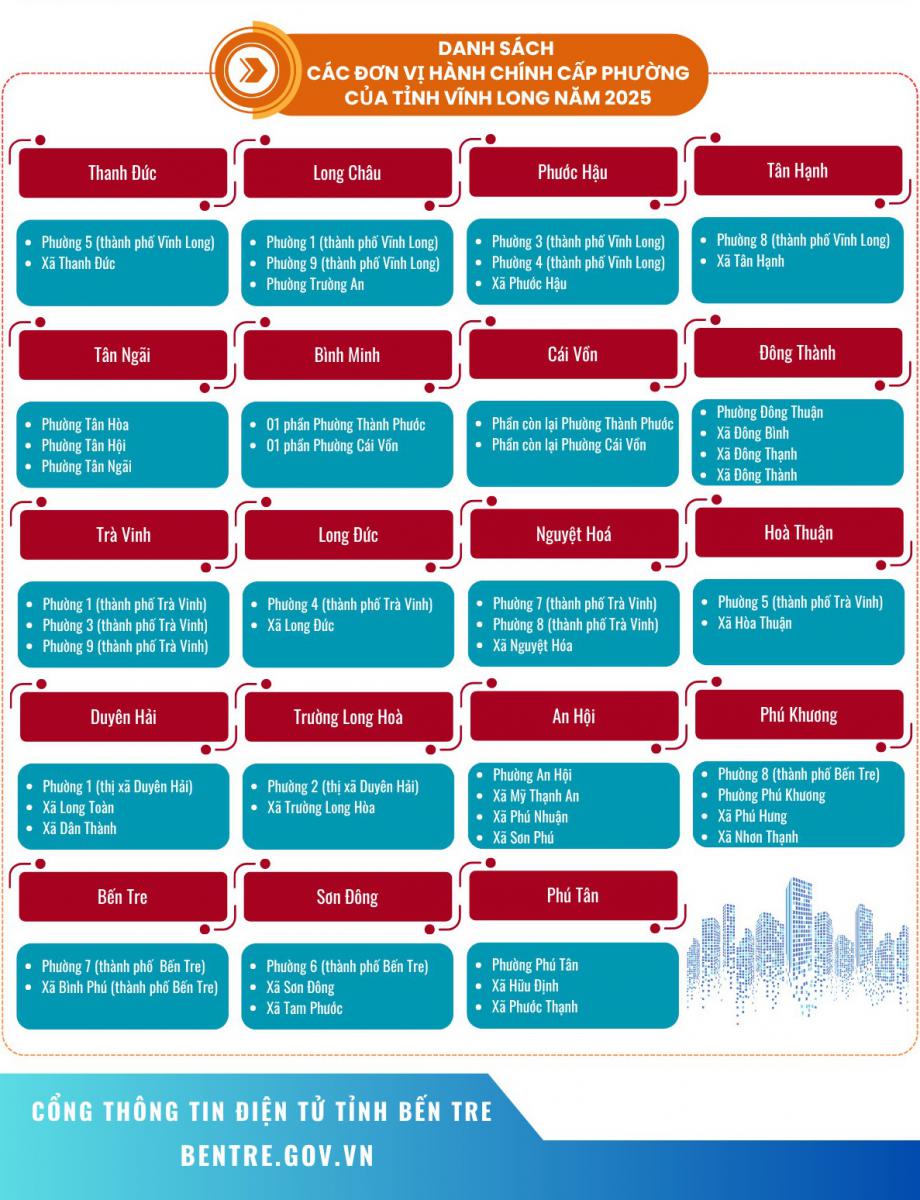 DANH SÁCH
CÁC ĐƠN VỊ HÀNH CHÍNH CẤP PHƯỜNG
CỦA TỈNH VĨNH LONG NĂM 2025

Thanh Đức
- Phường 5 (thành phố Vĩnh Long)
- Xã Thanh Đức

Long Châu
- Phường 1 (thành phố Vĩnh Long)
- Phường 9 (thành phố Vĩnh Long)
- Phường Trường An

Phước Hậu
- Phường 3 (thành phố Vĩnh Long)
- Phường 4 (thành phố Vĩnh Long)
- Xã Phước Hậu

Tân Hạnh
- Phường 8 (thành phố Vĩnh Long)
- Xã Tân Hạnh

Tân Ngãi
- Phường Tân Hòa
- Phường Tân Hội
- Phường Tân Ngãi

Bình Minh
- 01 phần Phường Thành Phước
- 01 phần Phường Cái Vồn

Cái Vồn
- Phần còn lại Phường Thành Phước
- Phần còn lại Phường Cái Vồn

Đông Thành
- Phường Đông Thuận
- Xã Đông Bình
- Xã Đông Thạnh
- Xã Đông Thành

Trà Vinh
- Phường 1 (thành phố Trà Vinh)
- Phường 3 (thành phố Trà Vinh)
- Phường 9 (thành phố Trà Vinh)

Long Đức
- Phường 4 (thành phố Trà Vinh)
- Xã Long Đức

Nguyệt Hoá
- Phường 7 (thành phố Trà Vinh)
- Phường 8 (thành phố Trà Vinh)
- Xã Nguyệt Hóa

Hoà Thuận
- Phường 5 (thành phố Trà Vinh)
- Xã Hòa Thuận

Duyên Hải
- Phường 1 (thị xã Duyên Hải)
- Xã Long Toàn
- Xã Dân Thành

Trường Long Hoà
- Phường 2 (thị xã Duyên Hải)
- Xã Trường Long Hòa

An Hội
- Phường An Hội
- Xã Mỹ Thạnh An
- Xã Phú Nhuận
- Xã Sơn Phú

Phú Khương
- Phường 8 (thành phố Bến Tre)
- Phường Phú Khương
- Xã Phú Hưng
- Xã Nhơn Thạnh

Bến Tre
- Phường 7 (thành phố Bến Tre)
- Xã Bình Phú (thành phố Bến Tre)

Sơn Đông
- Phường 6 (thành phố Bến Tre)
- Xã Sơn Đông
- Xã Tam Phước

Phú Tân
- Phường Phú Tân
- Xã Hữu Định
- Xã Phước Thạnh

CỔNG THÔNG TIN ĐIỆN TỬ TỈNH BẾN TRE
BENTRE.GOV.VN