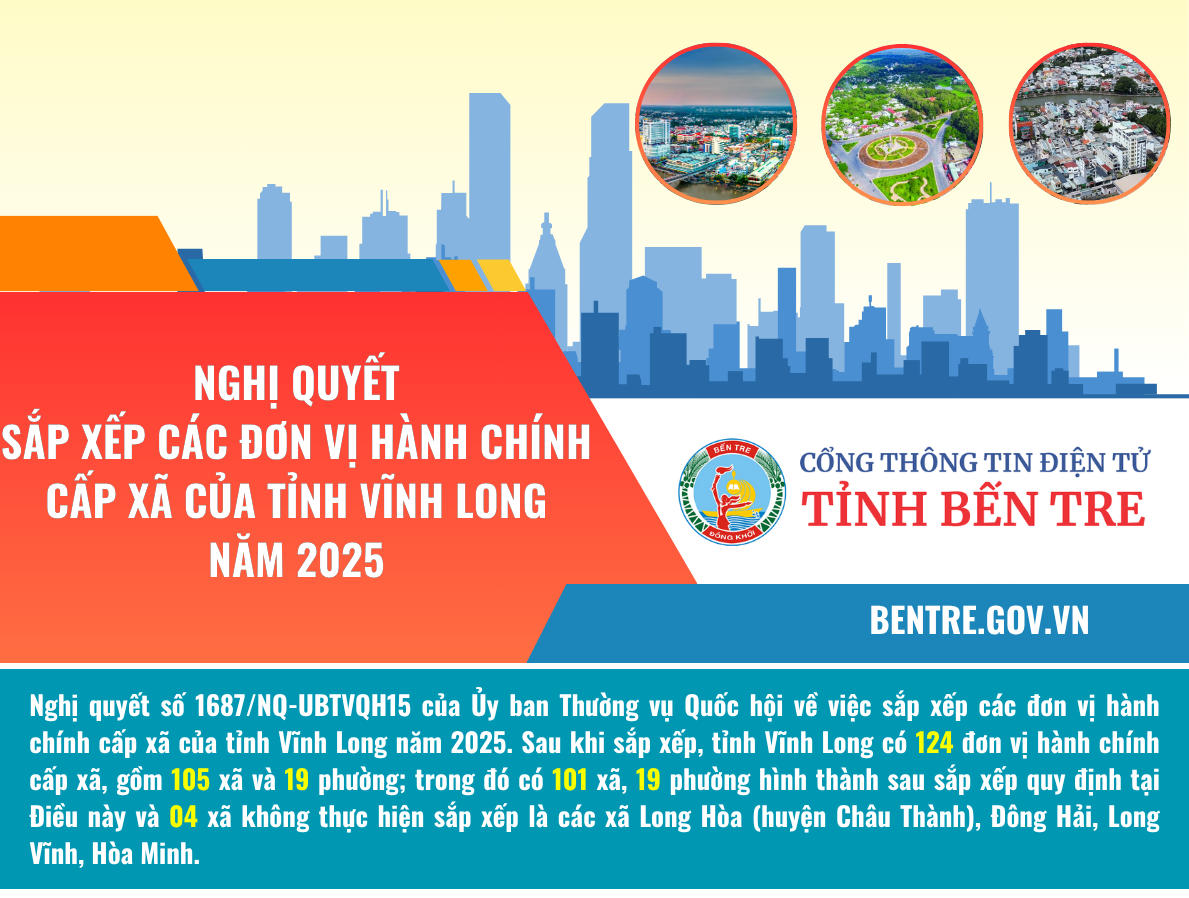 NGHỊ QUYẾT
SẮP XẾP CÁC ĐƠN VỊ HÀNH CHÍNH CẤP XÃ CỦA TỈNH VĨNH LONG NĂM 2025

BẾN TRE
ĐỒNG KHỞI

CỔNG THÔNG TIN ĐIỆN TỬ
TỈNH BẾN TRE

BENTRE.GOV.VN

Nghị quyết số 1687/NQ-UBTVQH15 của Ủy ban Thường vụ Quốc hội về việc sắp xếp các đơn vị hành chính cấp xã của tỉnh Vĩnh Long năm 2025. Sau khi sắp xếp, tỉnh Vĩnh Long có 124 đơn vị hành chính cấp xã, gồm 105 xã và 19 phường; trong đó có 101 xã, 19 phường hình thành sau sắp xếp quy định tại Điều này và 04 xã không thực hiện sắp xếp là các xã Long Hòa (huyện Châu Thành), Đông Hải, Long Vĩnh, Hòa Minh.